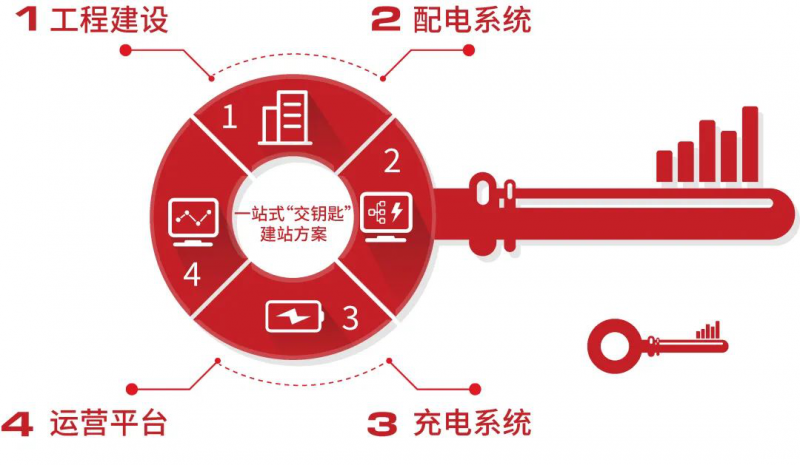 1 工程建设

2 配电系统

1

2

一站式“交钥匙”建站方案

4

3

4 运营平台

3 充电系统